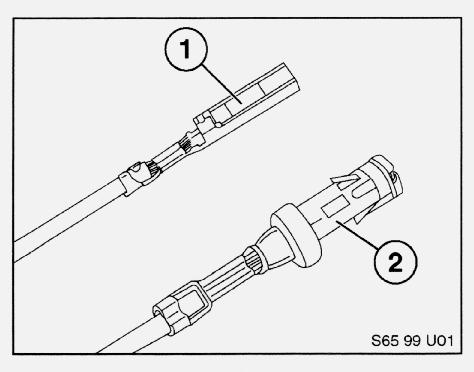 1

2

S65 99 U01