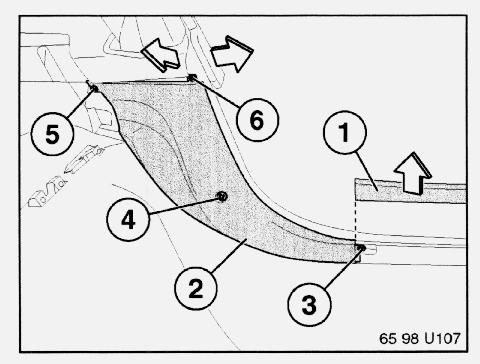 5
6
1
4
2
3
65 98 U107