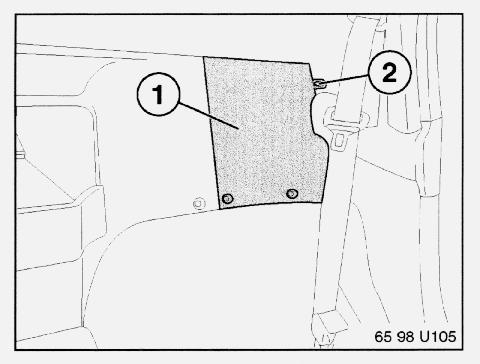 1
2
65 98 U105