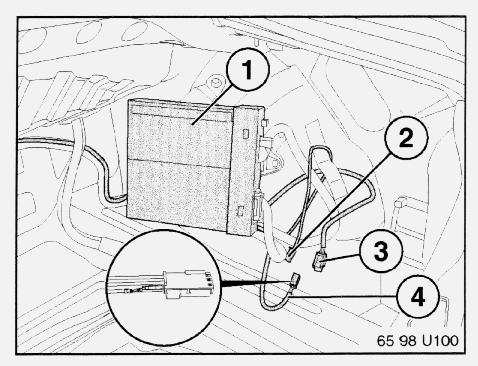 1
2
3
4
65 98 U100