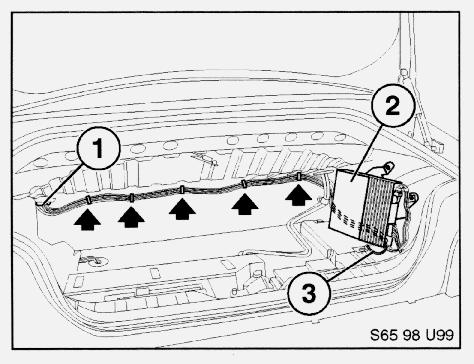 1

2

3

S65 98 U99