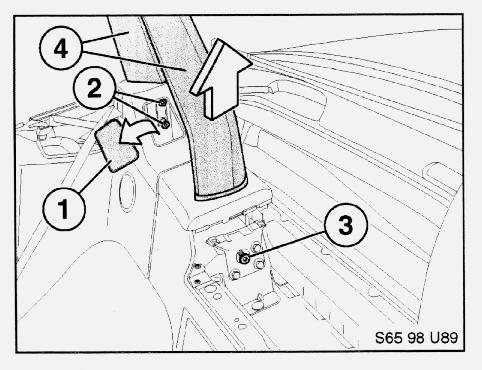 4
2
1
3
S65 98 U89