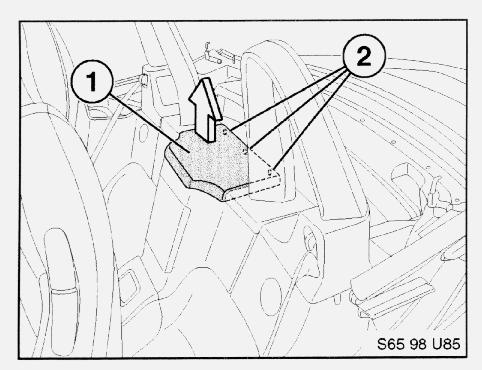 1
2
S65 98 U85