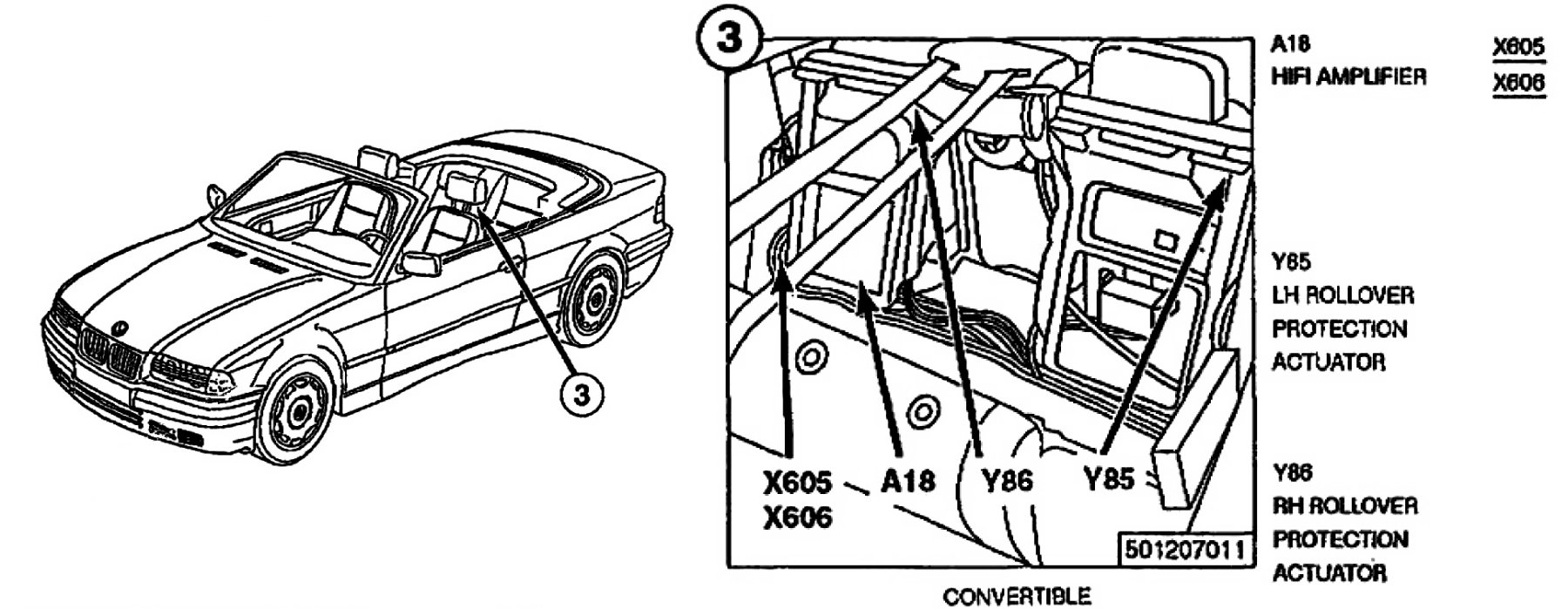 3

3

X605
X606

A18

Y86

Y85

501207011

CONVERTIBLE

A18
HIFI AMPLIFIER

X605
X606

Y85
LH ROLLOVER
PROTECTION
ACTUATOR

Y86
RH ROLLOVER
PROTECTION
ACTUATOR