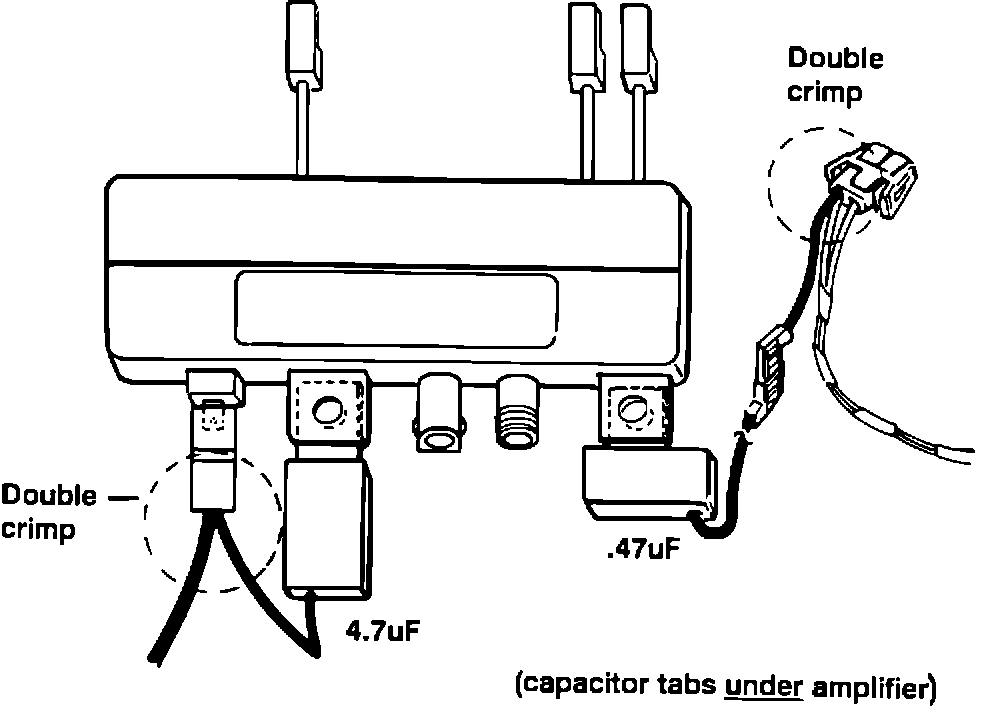 Double crimp

Double crimp

.47uF

4.7uF

(capacitor tabs under amplifier)