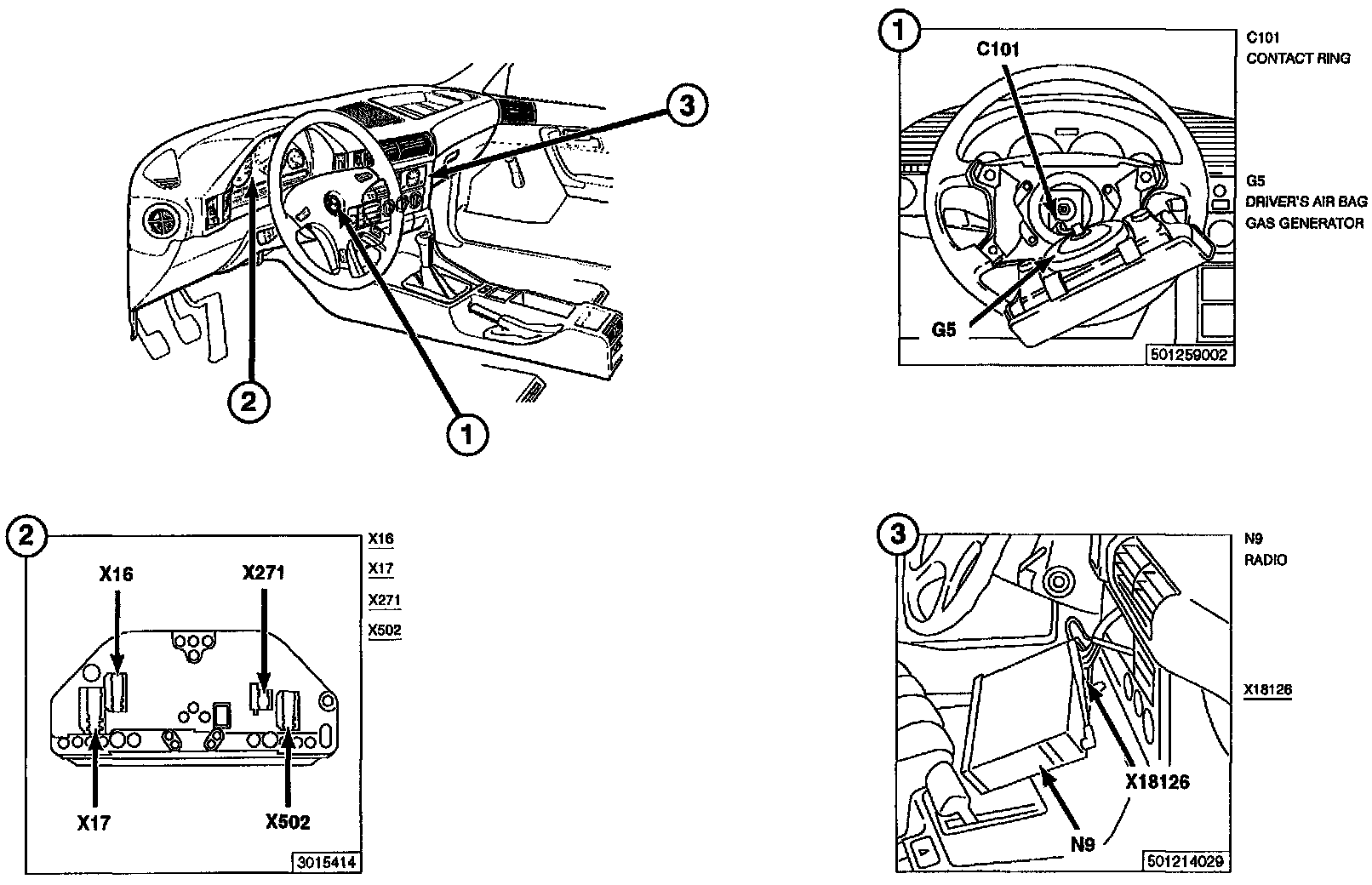 3

2

1

1

C101

G5

501259002

C101
CONTACT RING

G5
DRIVER'S AIR BAG
GAS GENERATOR

2

X16

X271

X17

X502

3015414

X16

X17

X271

X502

3

X18126

N9

501214029

N9
RADIO

X18126