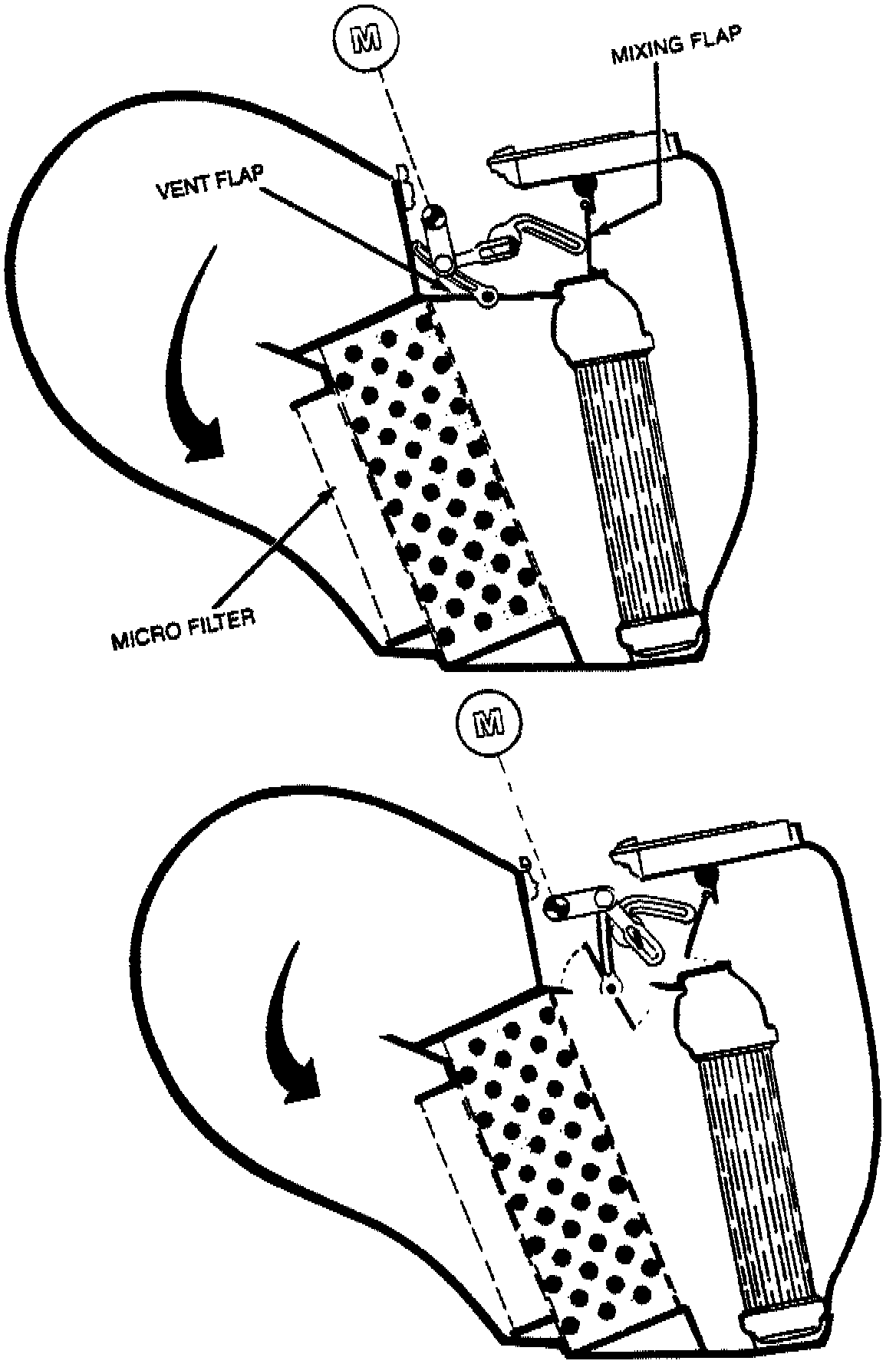 M

MIXING FLAP

VENT FLAP

MICRO FILTER

M