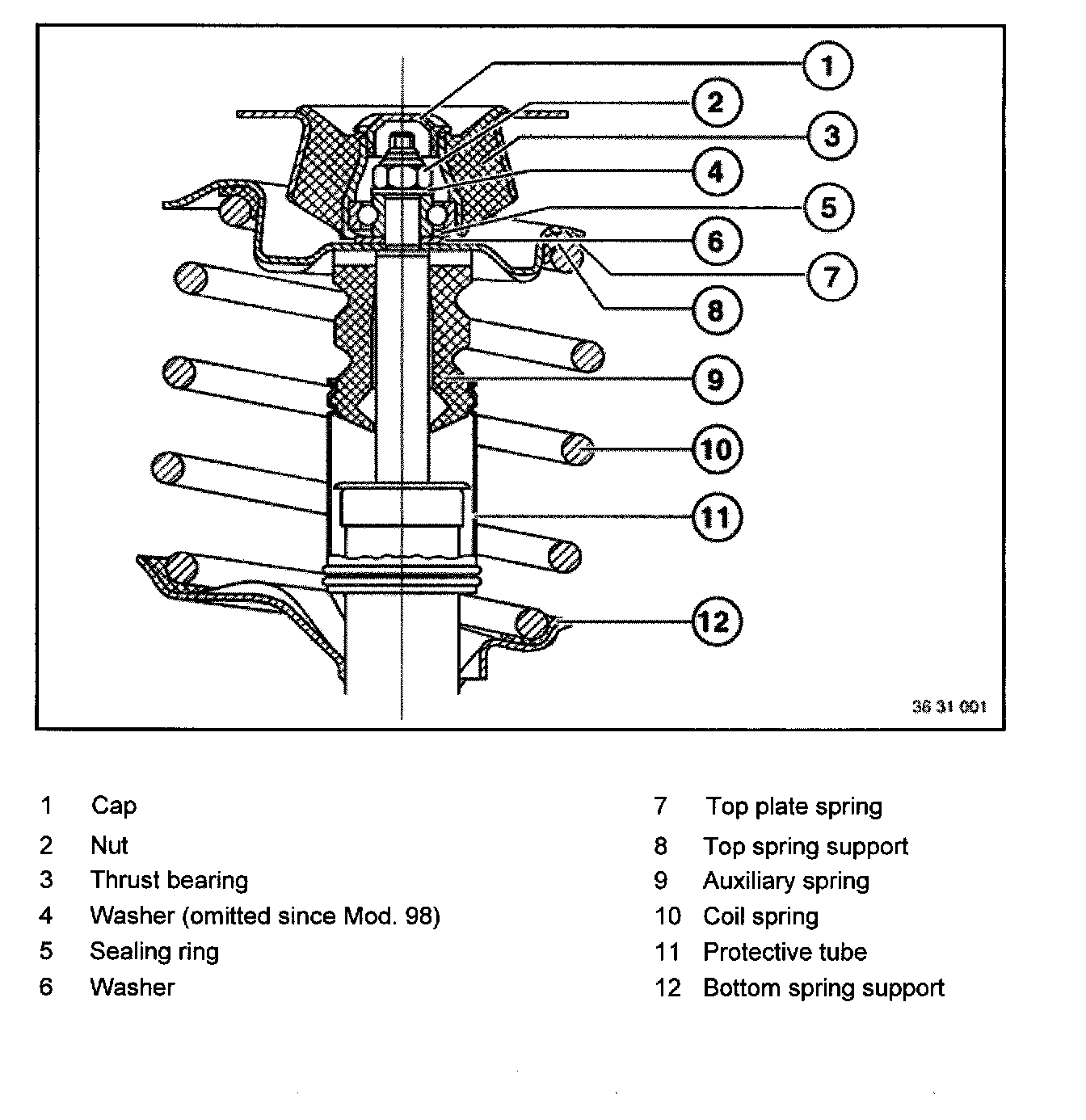 1
2
3
4
5
6
7
8
9
10
11
12

36 31 001

1 Cap
2 Nut
3 Thrust bearing
4 Washer (omitted since Mod. 98)
5 Sealing ring
6 Washer

7 Top plate spring
8 Top spring support
9 Auxiliary spring
10 Coil spring
11 Protective tube
12 Bottom spring support