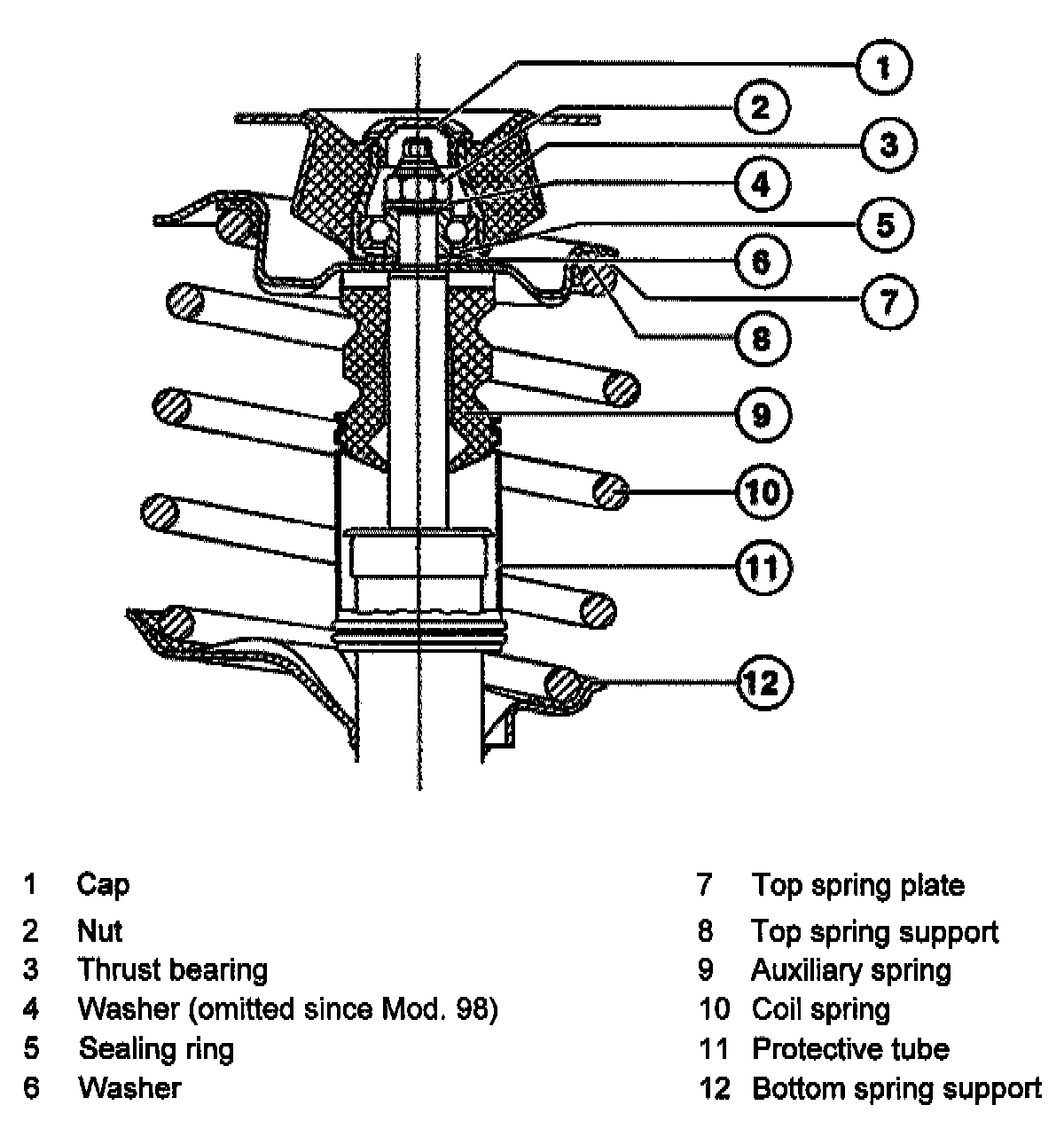 1
2
3
4
5
6
7
8
9
10
11
12

1 Cap
2 Nut
3 Thrust bearing
4 Washer (omitted since Mod. 98)
5 Sealing ring
6 Washer

7 Top spring plate
8 Top spring support
9 Auxiliary spring
10 Coil spring
11 Protective tube
12 Bottom spring support