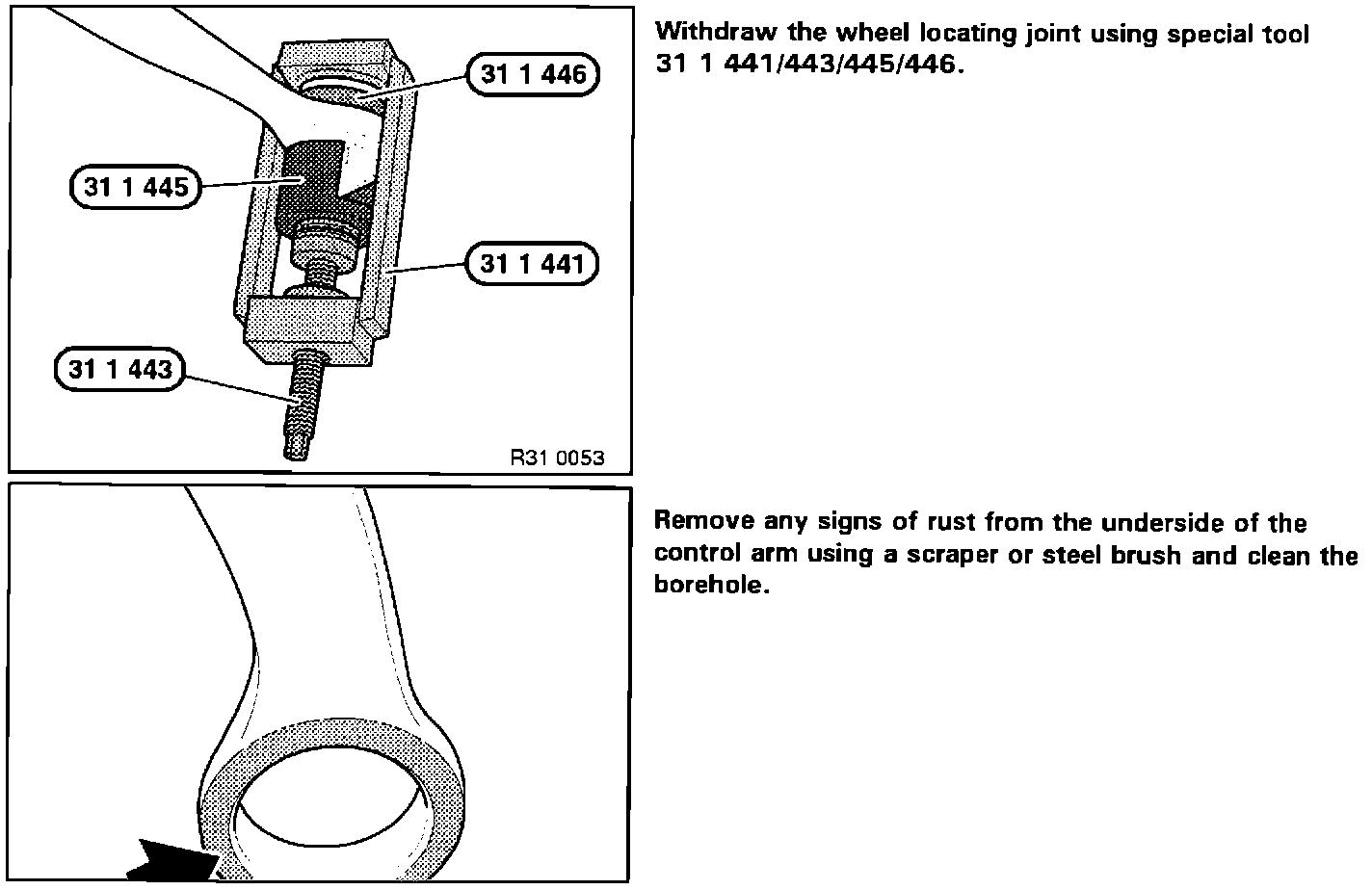 31 1 446

31 1 445

31 1 441

31 1 443

R31 0053

Withdraw the wheel locating joint using special tool 31 1 441/443/445/446.

Remove any signs of rust from the underside of the control arm using a scraper or steel brush and clean the borehole.