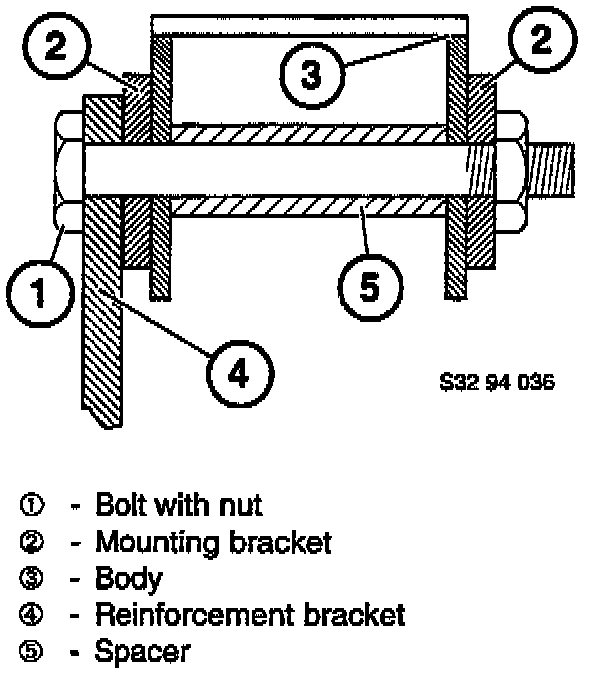 2
3
2
1
5
4
S32 94 036

① - Bolt with nut
② - Mounting bracket
③ - Body
④ - Reinforcement bracket
⑤ - Spacer