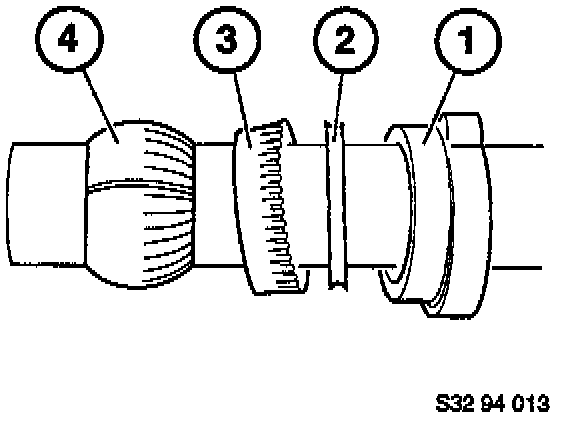 4
3
2
1
S32 94 013