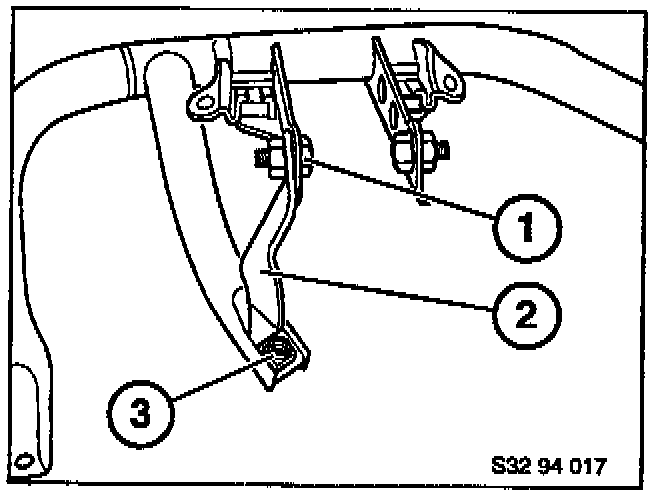 1
2
3
S32 94 017