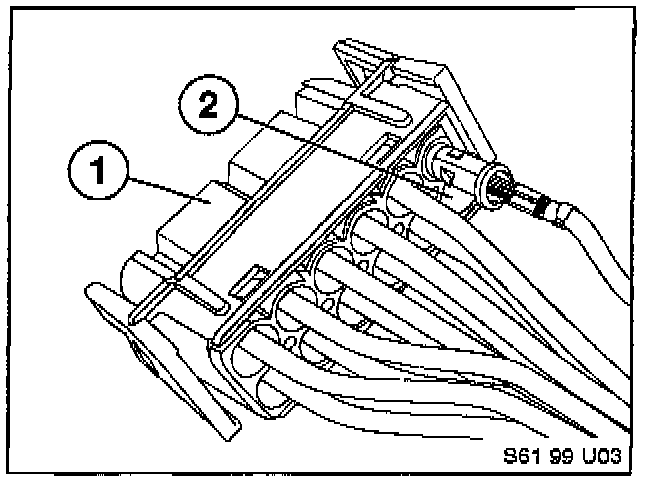 2

1

S61 99 U03