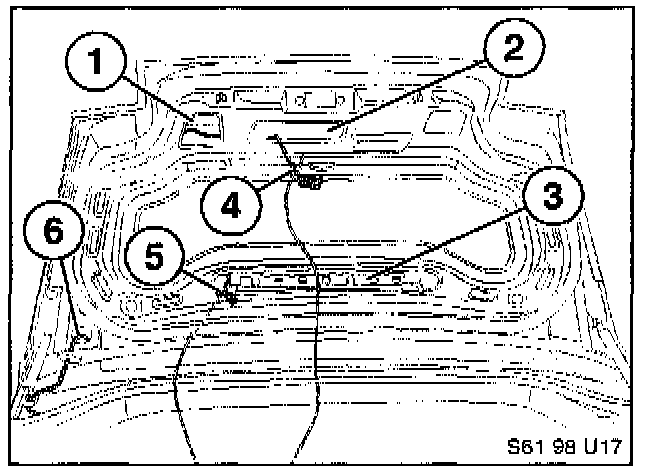 1
2
4
3
6
5
S61 98 U17