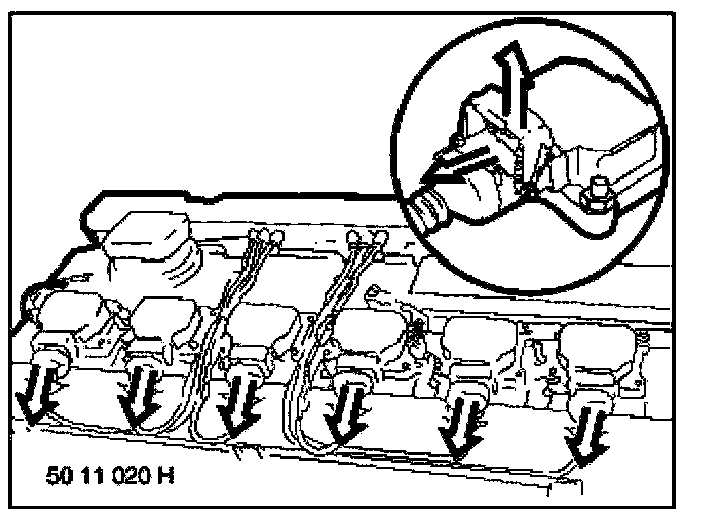 50 11 020 H