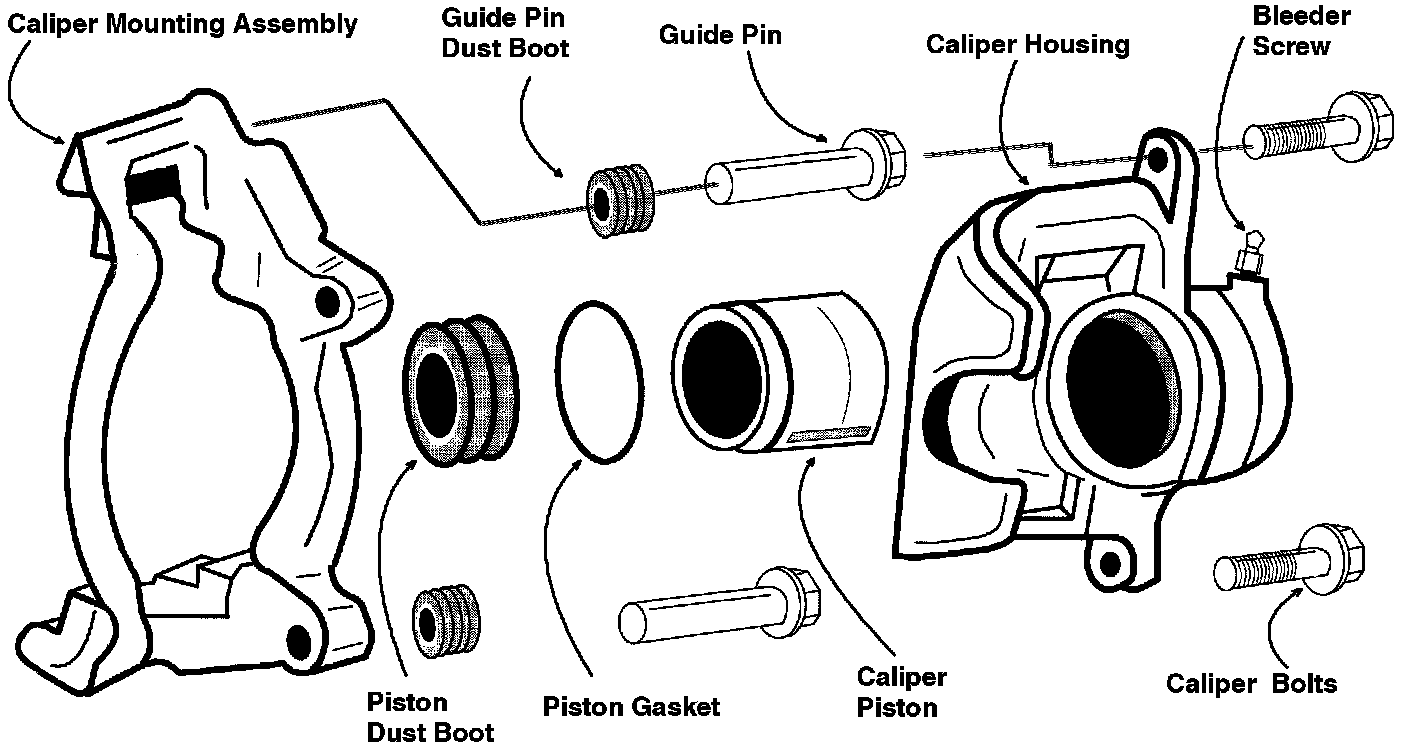 Caliper Mounting Assembly

Guide Pin
Dust Boot

Guide Pin

Caliper Housing

Bleeder
Screw

Piston
Dust Boot

Piston Gasket

Caliper
Piston

Caliper Bolts