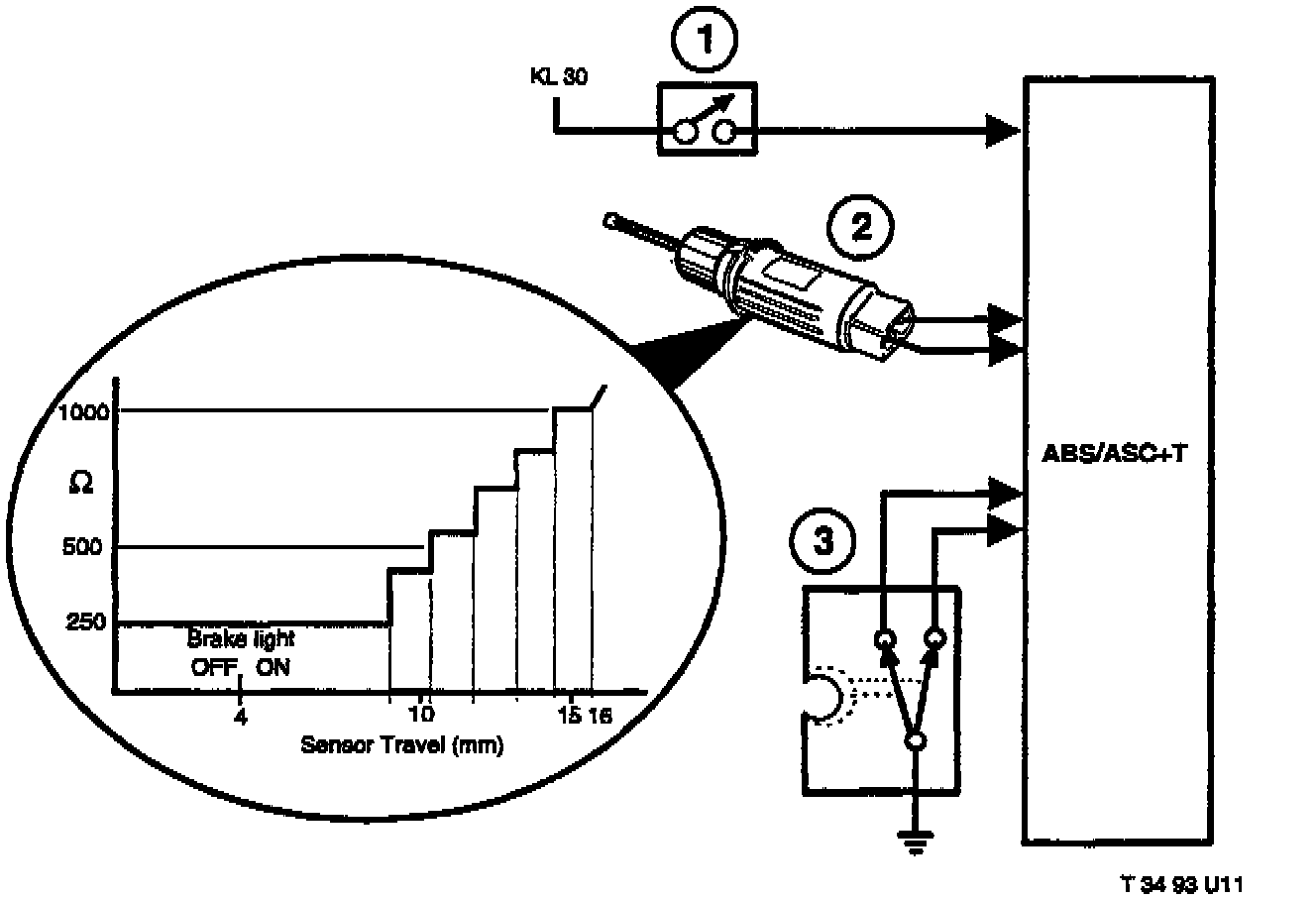 1
KL 30
2
1000
Ω
500
250
Brake light
OFF ON
4
10
15 16
Sensor Travel (mm)
ABS/ASC+T
3
T 34 93 U11