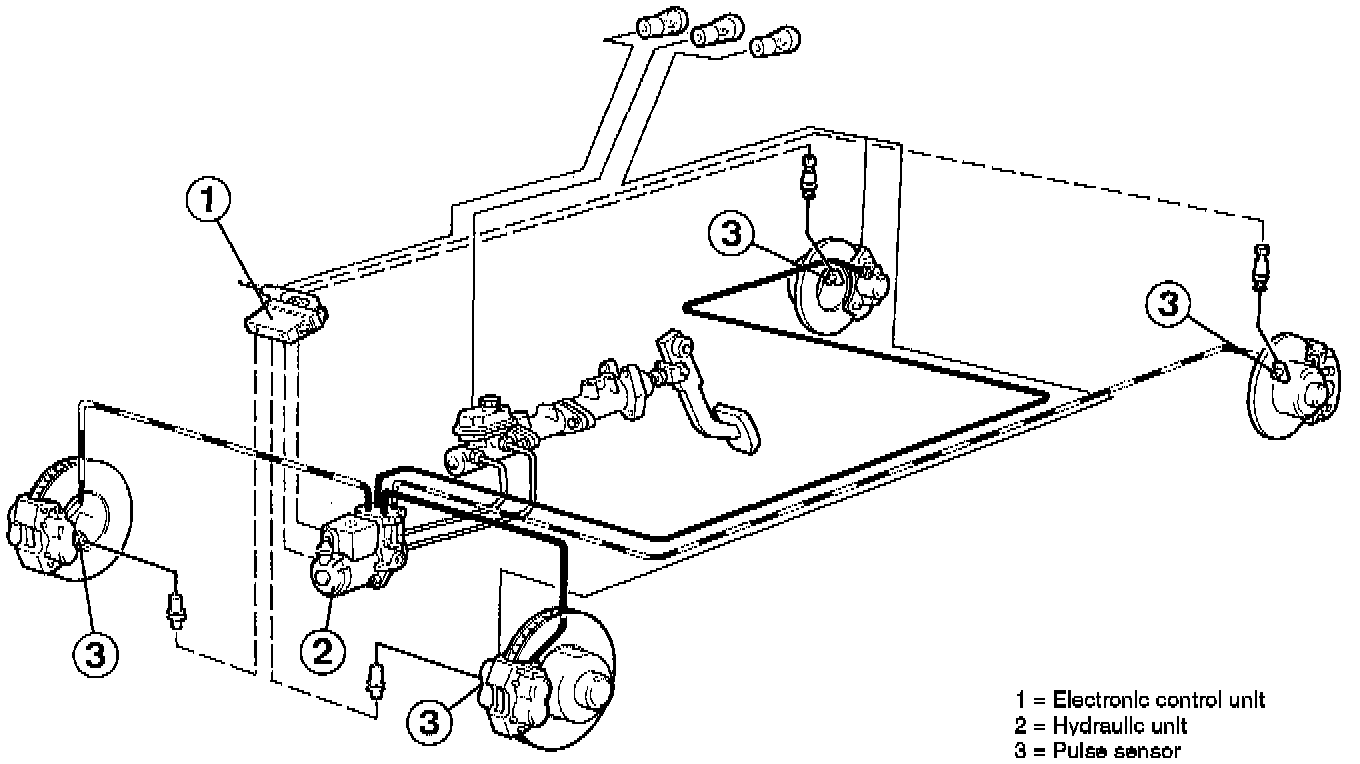 1

3

3

3

2

3

1 = Electronic control unit
2 = Hydraulic unit
3 = Pulse sensor