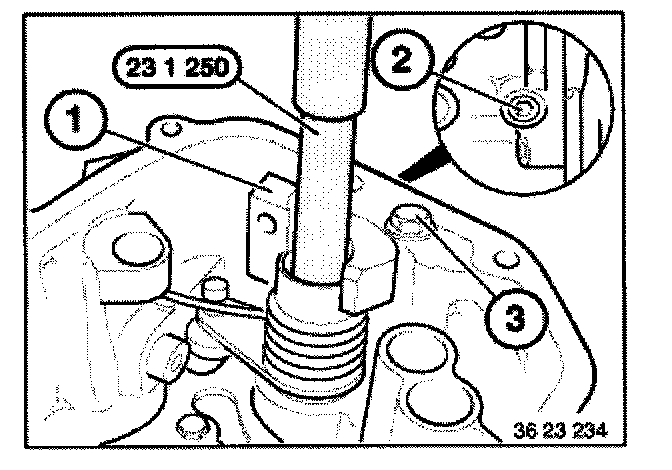 23 1 250

1

2

3

36 23 234