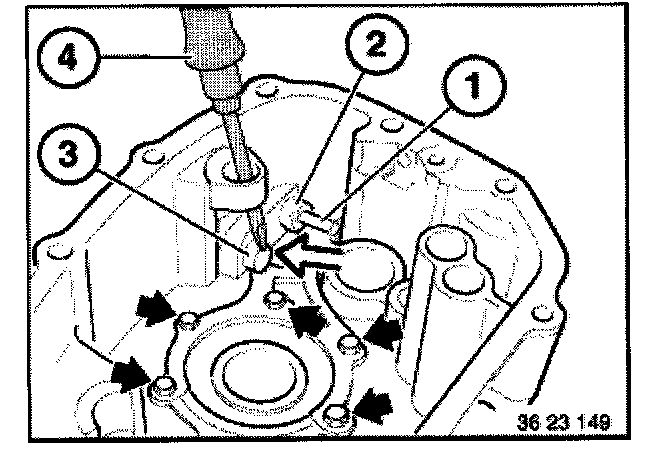 4
2
1
3
36 23 149