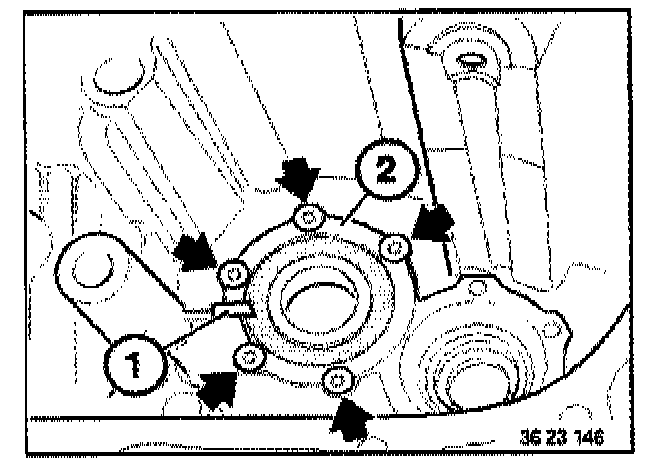 2
1
36 23 146