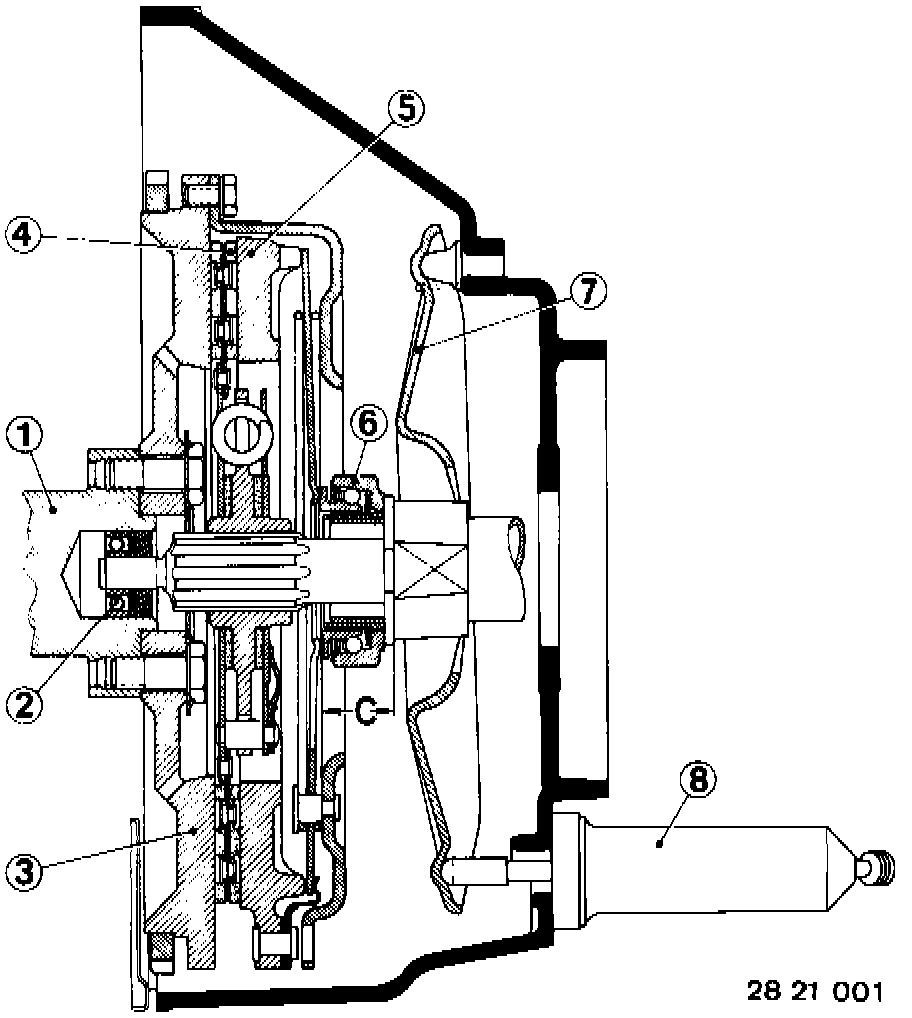 5
4
7
1
6
2
C
8
3
28 21 001