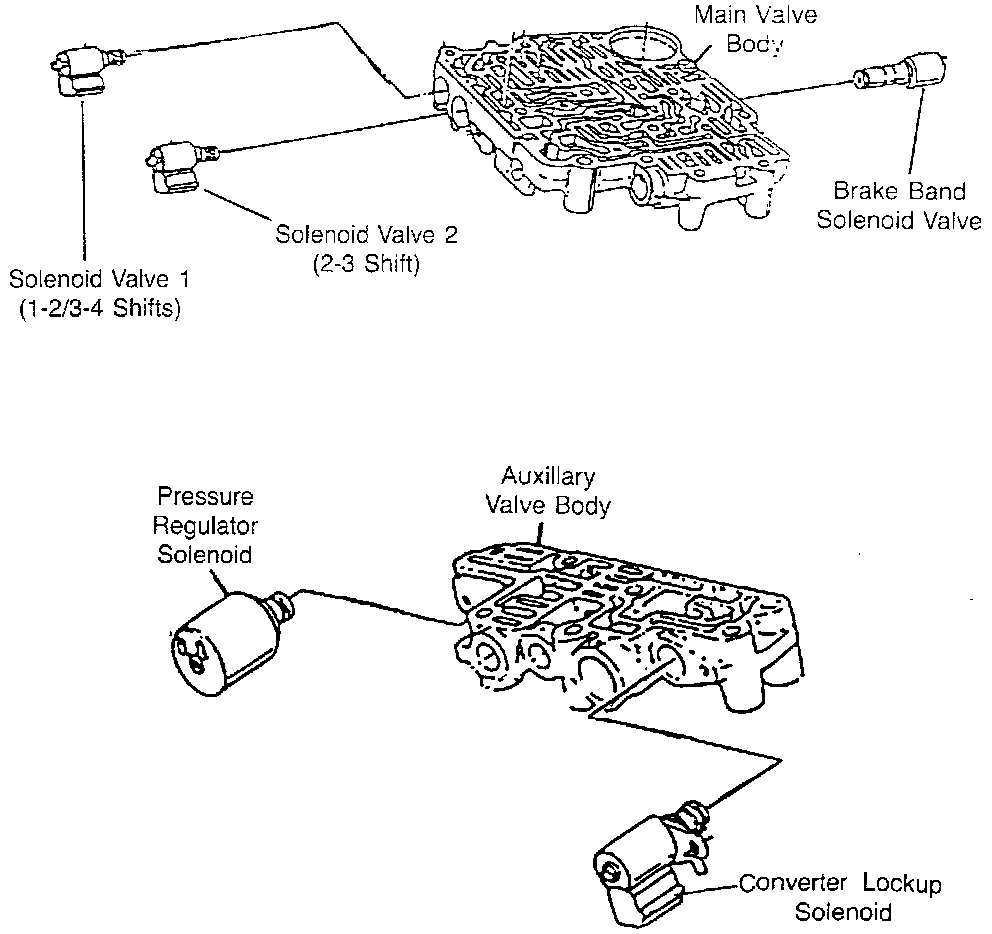 Main Valve Body

Brake Band Solenoid Valve

Solenoid Valve 2 (2-3 Shift)

Solenoid Valve 1 (1-2/3-4 Shifts)

Pressure Regulator Solenoid

Auxillary Valve Body

Converter Lockup Solenoid