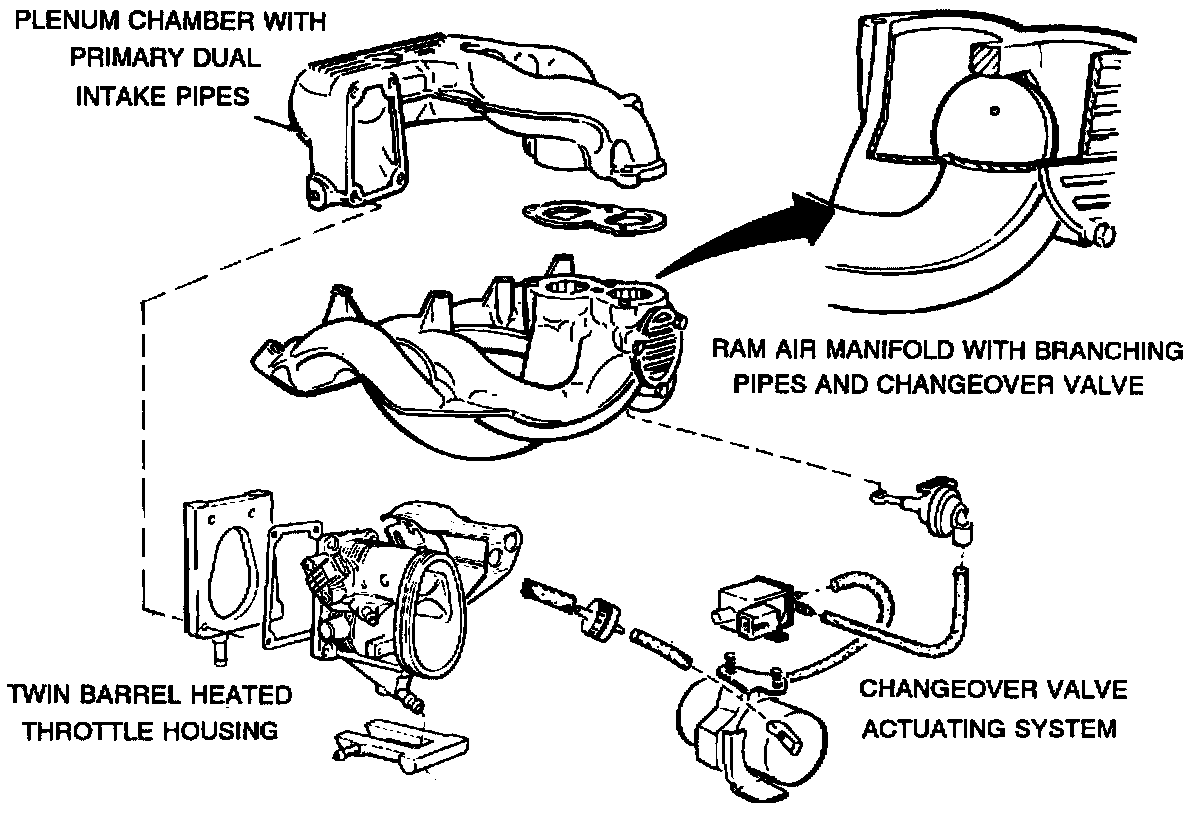 PLENUM CHAMBER WITH PRIMARY DUAL INTAKE PIPES

RAM AIR MANIFOLD WITH BRANCHING PIPES AND CHANGEOVER VALVE

TWIN BARREL HEATED THROTTLE HOUSING

CHANGEOVER VALVE ACTUATING SYSTEM