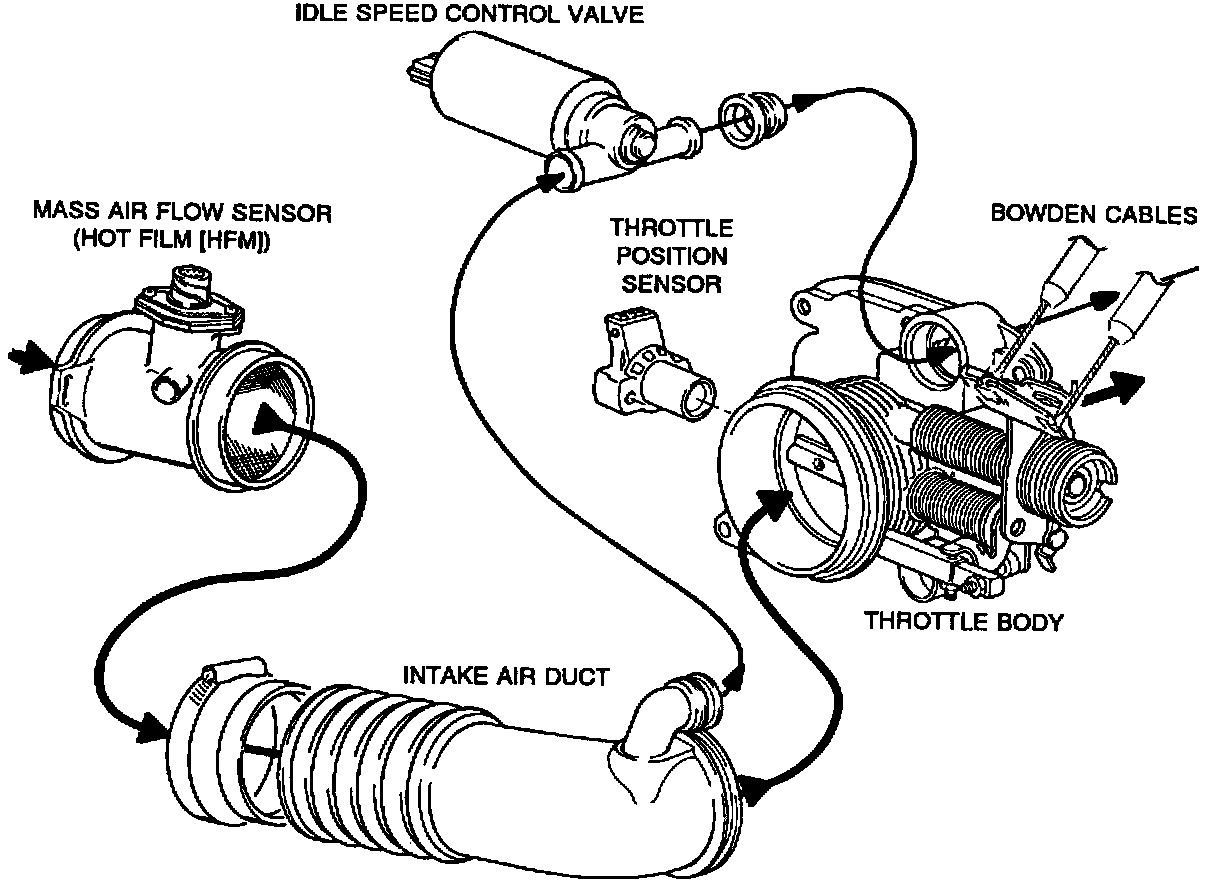 IDLE SPEED CONTROL VALVE

MASS AIR FLOW SENSOR (HOT FILM [HFM])

THROTTLE POSITION SENSOR

BOWDEN CABLES

THROTTLE BODY

INTAKE AIR DUCT