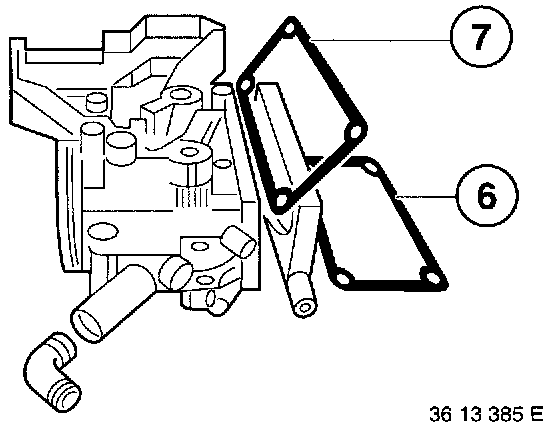 7
6
36 13 385 E