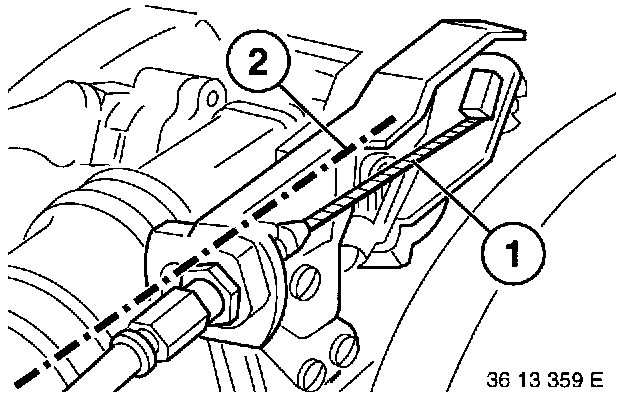 2

1

36 13 359 E