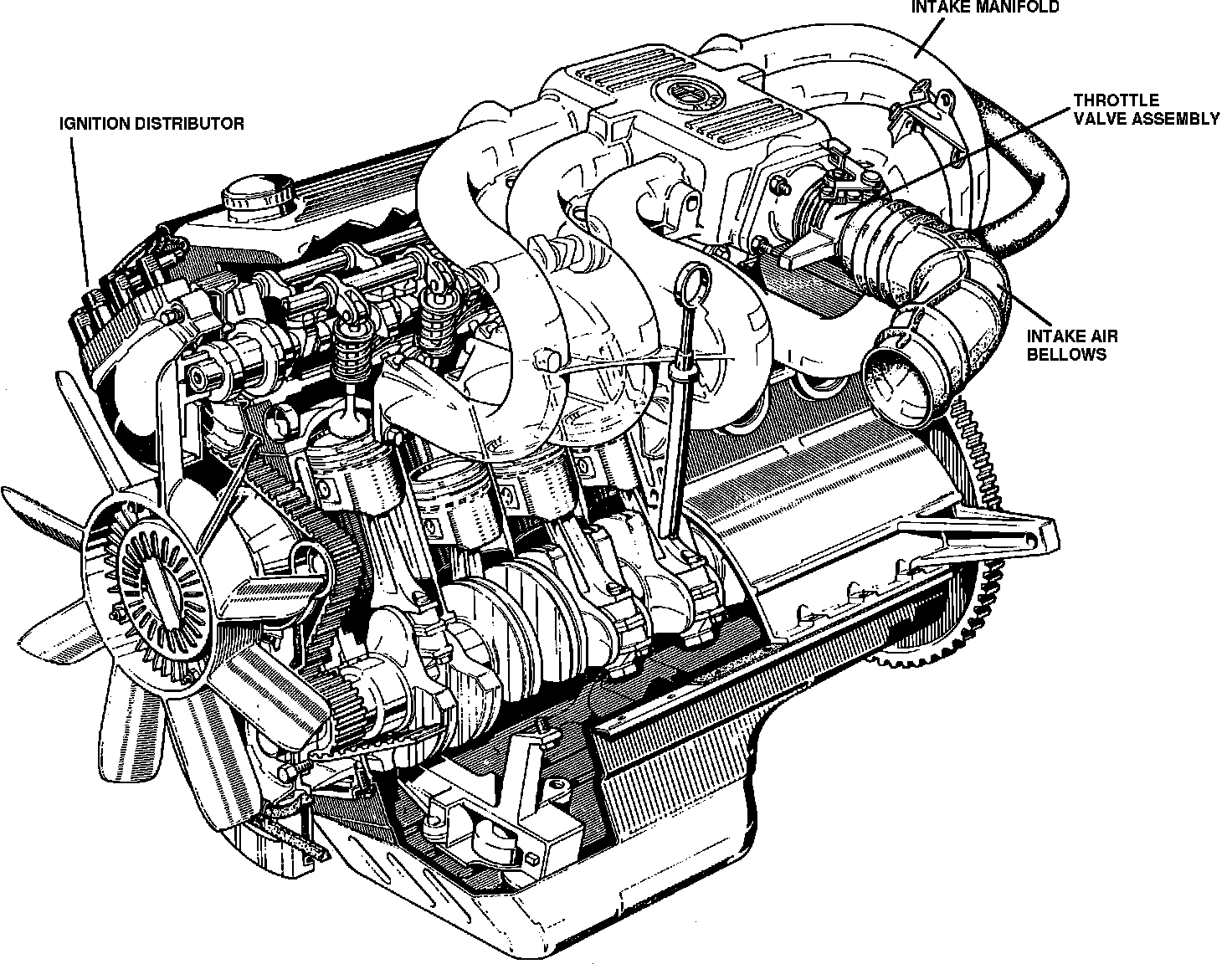 INTAKE MANIFOLD

IGNITION DISTRIBUTOR

THROTTLE VALVE ASSEMBLY

INTAKE AIR BELLOWS