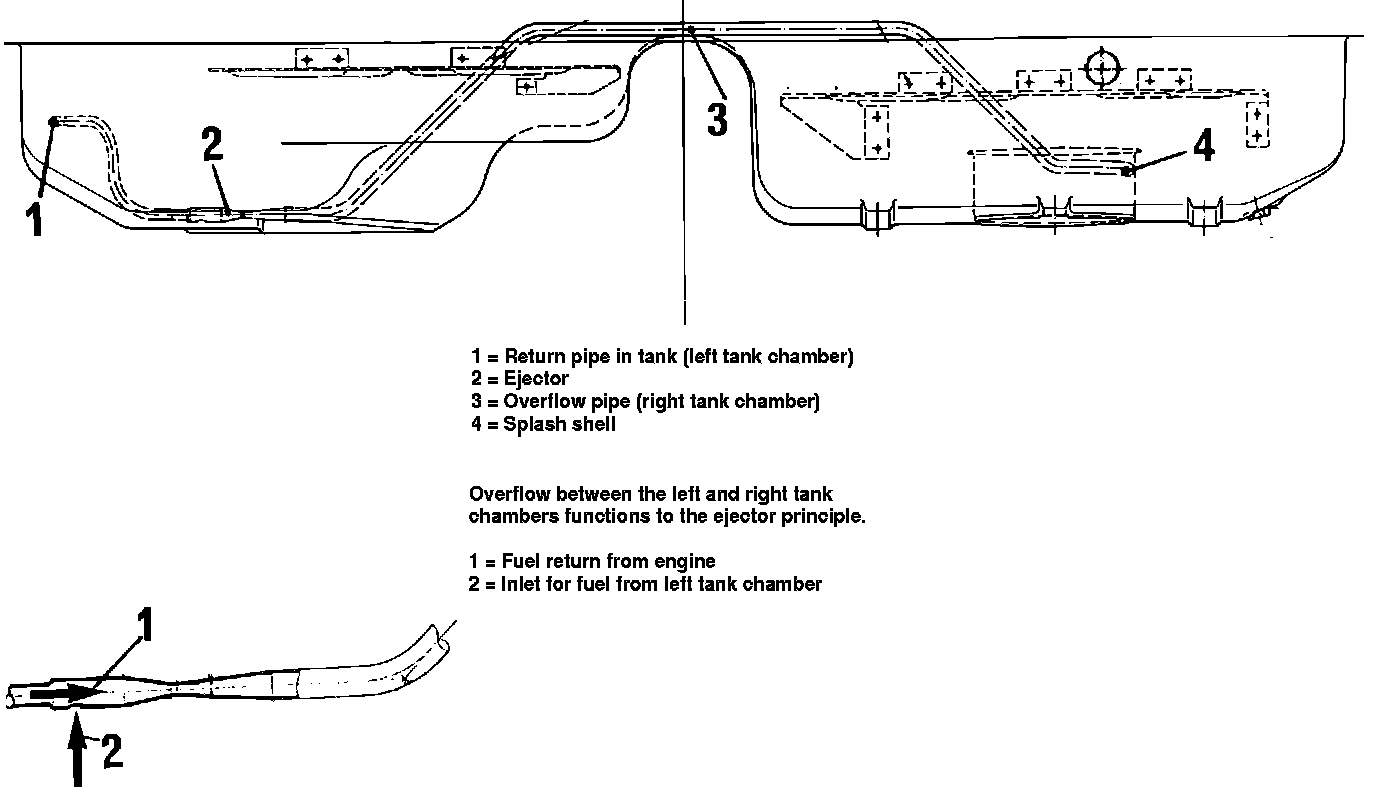 1

2

3

4

1 = Return pipe in tank (left tank chamber)
2 = Ejector
3 = Overflow pipe (right tank chamber)
4 = Splash shell

Overflow between the left and right tank chambers functions to the ejector principle.

1 = Fuel return from engine
2 = Inlet for fuel from left tank chamber

1

2