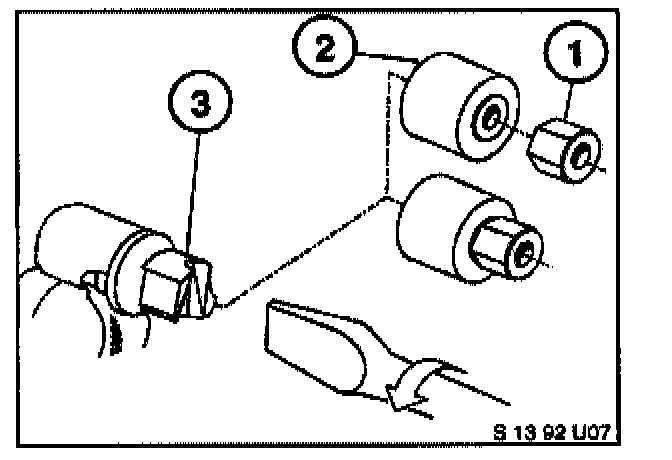 2

1

3

S 13 92 U07