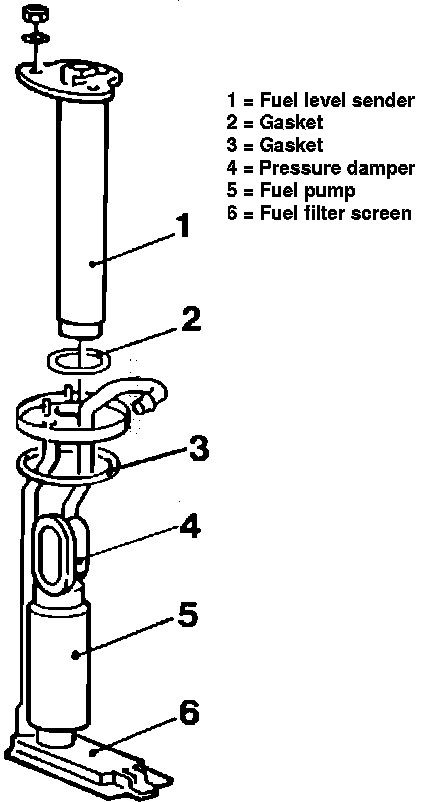 1 = Fuel level sender
2 = Gasket
3 = Gasket
4 = Pressure damper
5 = Fuel pump
6 = Fuel filter screen

1

2

3

4

5

6