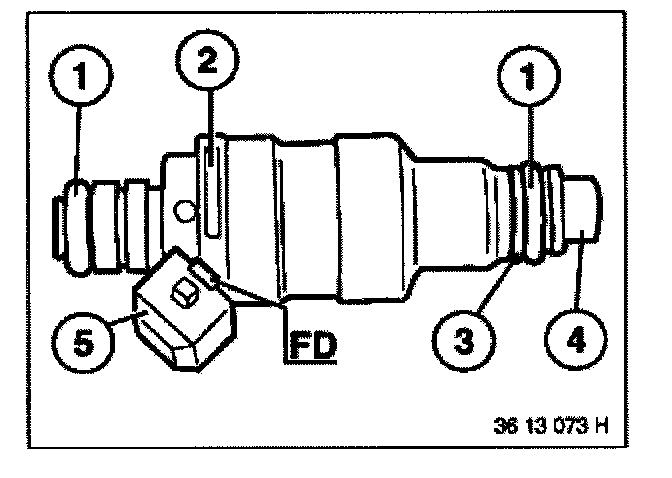 1
2
1
5
FD
3
4
36 13 073 H