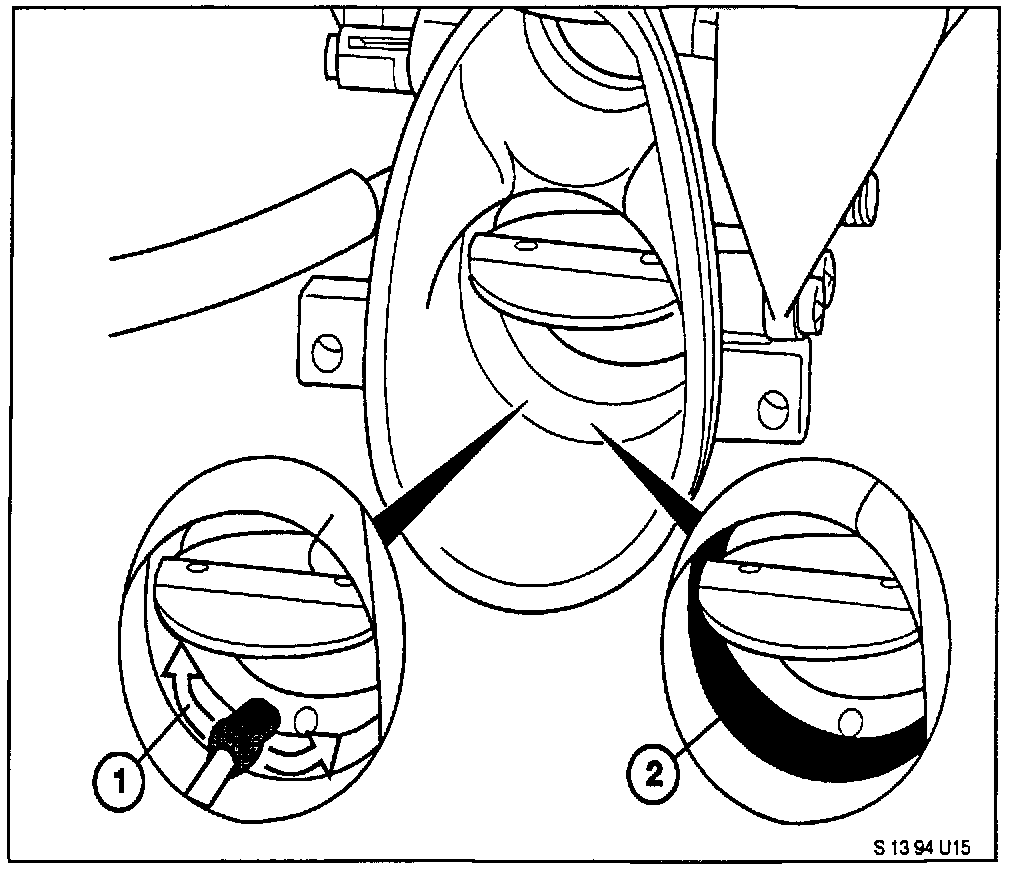 1

2

S 13 94 U15