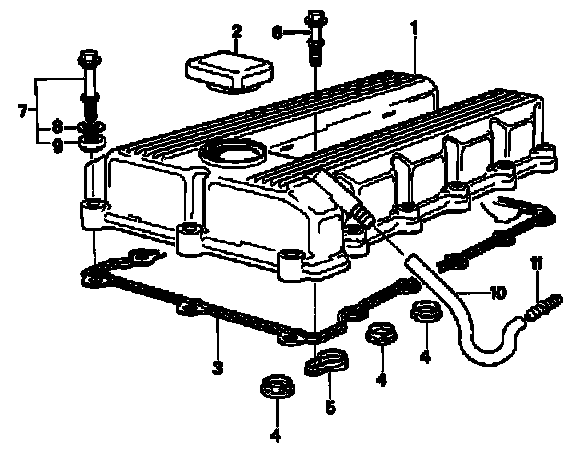 2
6
1
7
8
9
11
10
3
4
4
5
4