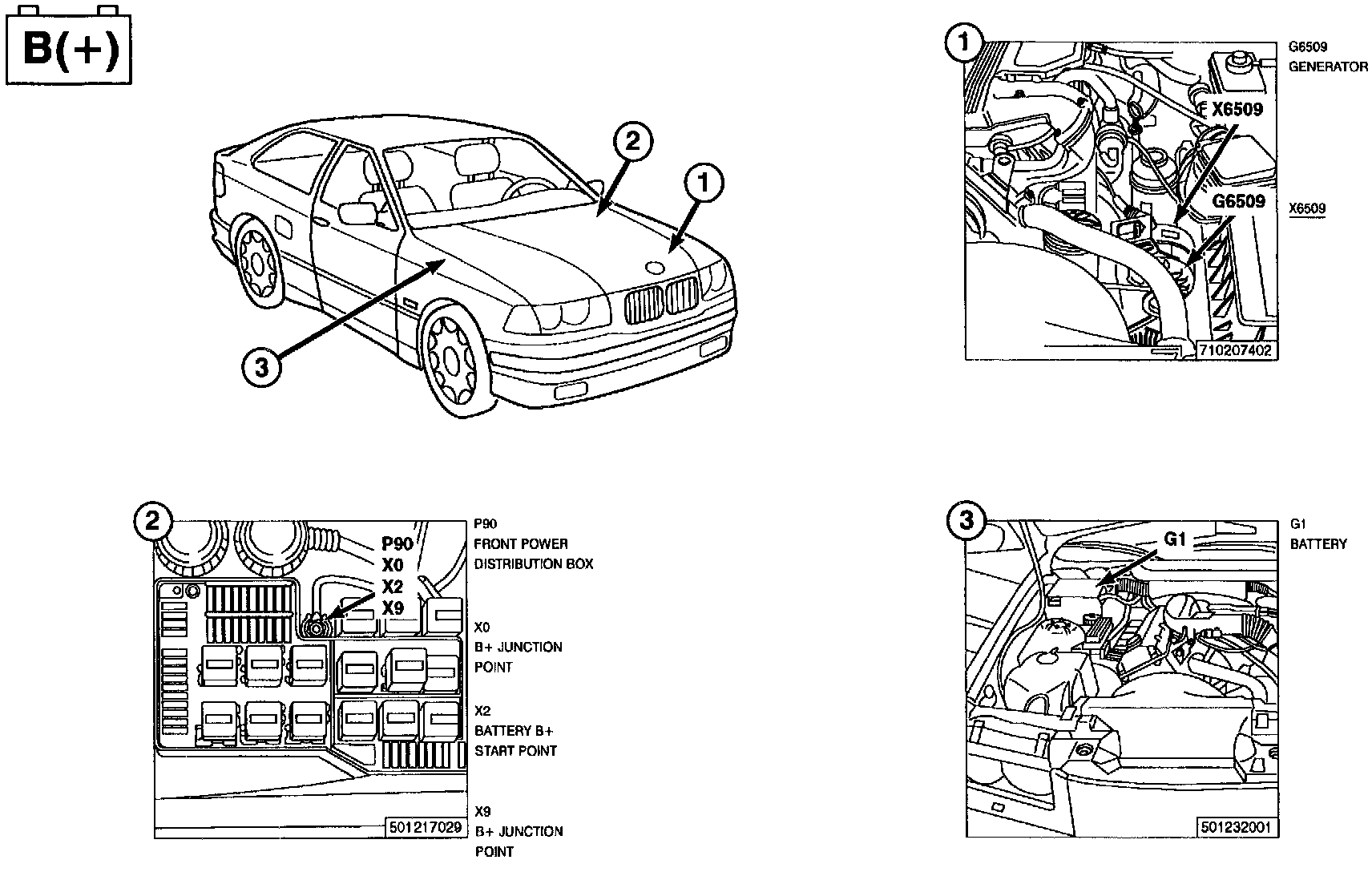 B(+)

2

1

3

1

X6509

G6509

710207402

G6509
GENERATOR

X6509

2

P90
X0
X2
X9

501217029

P90
FRONT POWER
DISTRIBUTION BOX

X0
B+ JUNCTION
POINT

X2
BATTERY B+
START POINT

X9
B+ JUNCTION
POINT

3

G1

501232001

G1
BATTERY