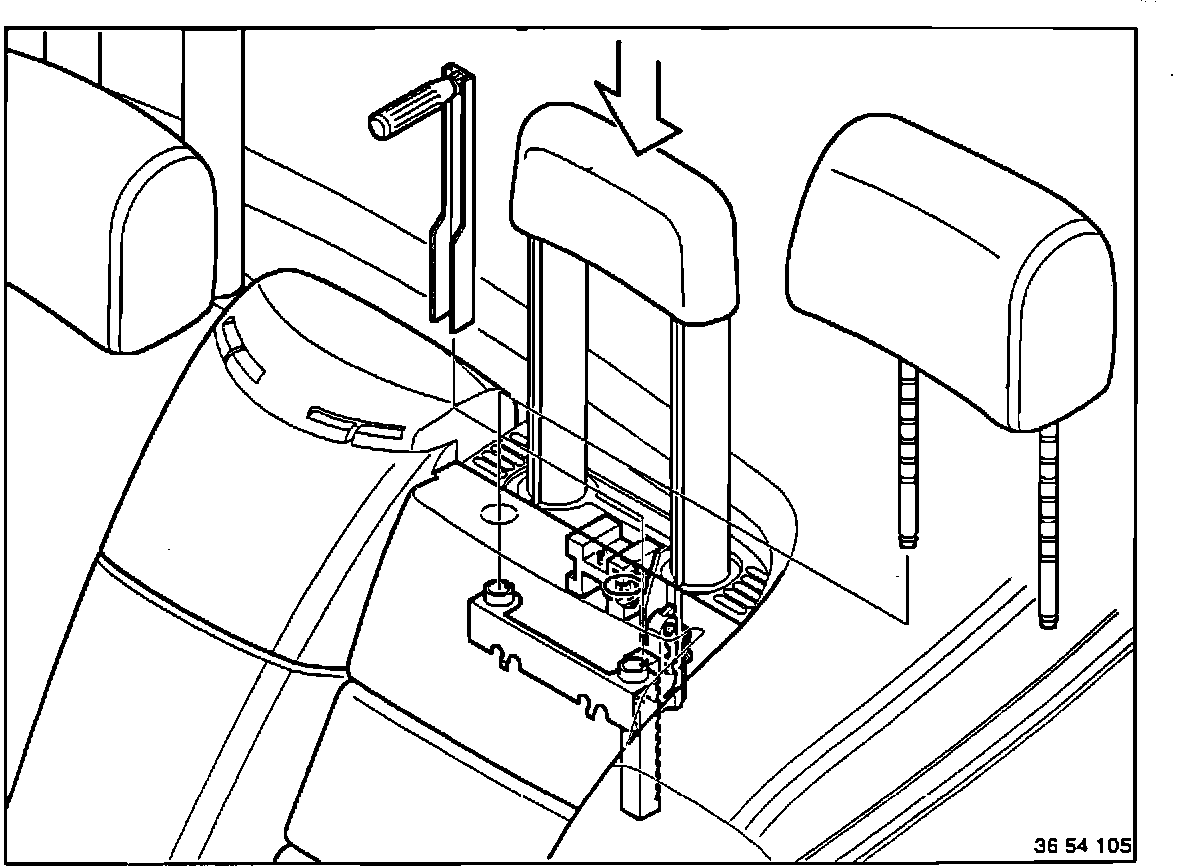 36 54 105