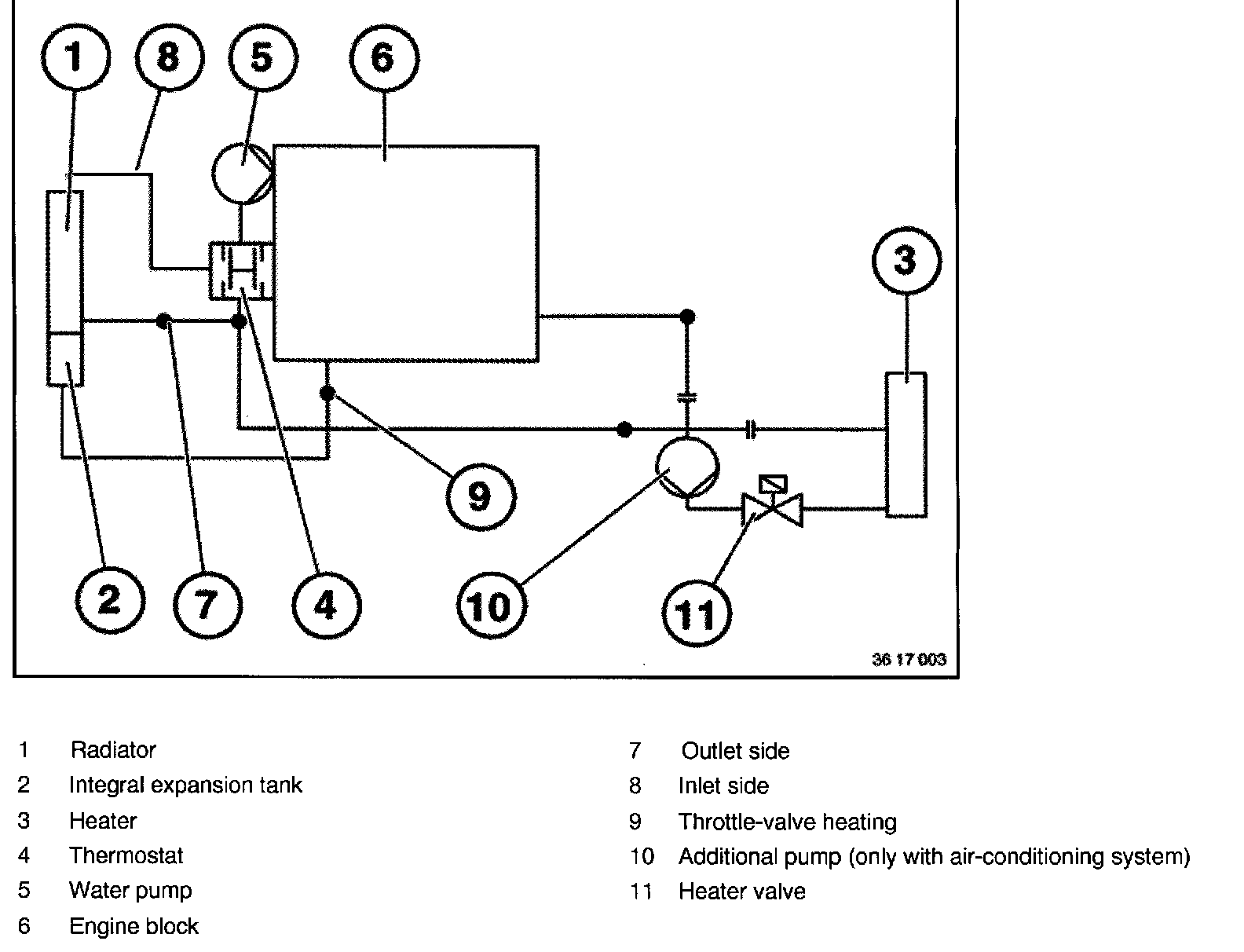 1
8
5
6
3
9
2
7
4
10
11
36 17 003

1 Radiator
2 Integral expansion tank
3 Heater
4 Thermostat
5 Water pump
6 Engine block

7 Outlet side
8 Inlet side
9 Throttle-valve heating
10 Additional pump (only with air-conditioning system)
11 Heater valve