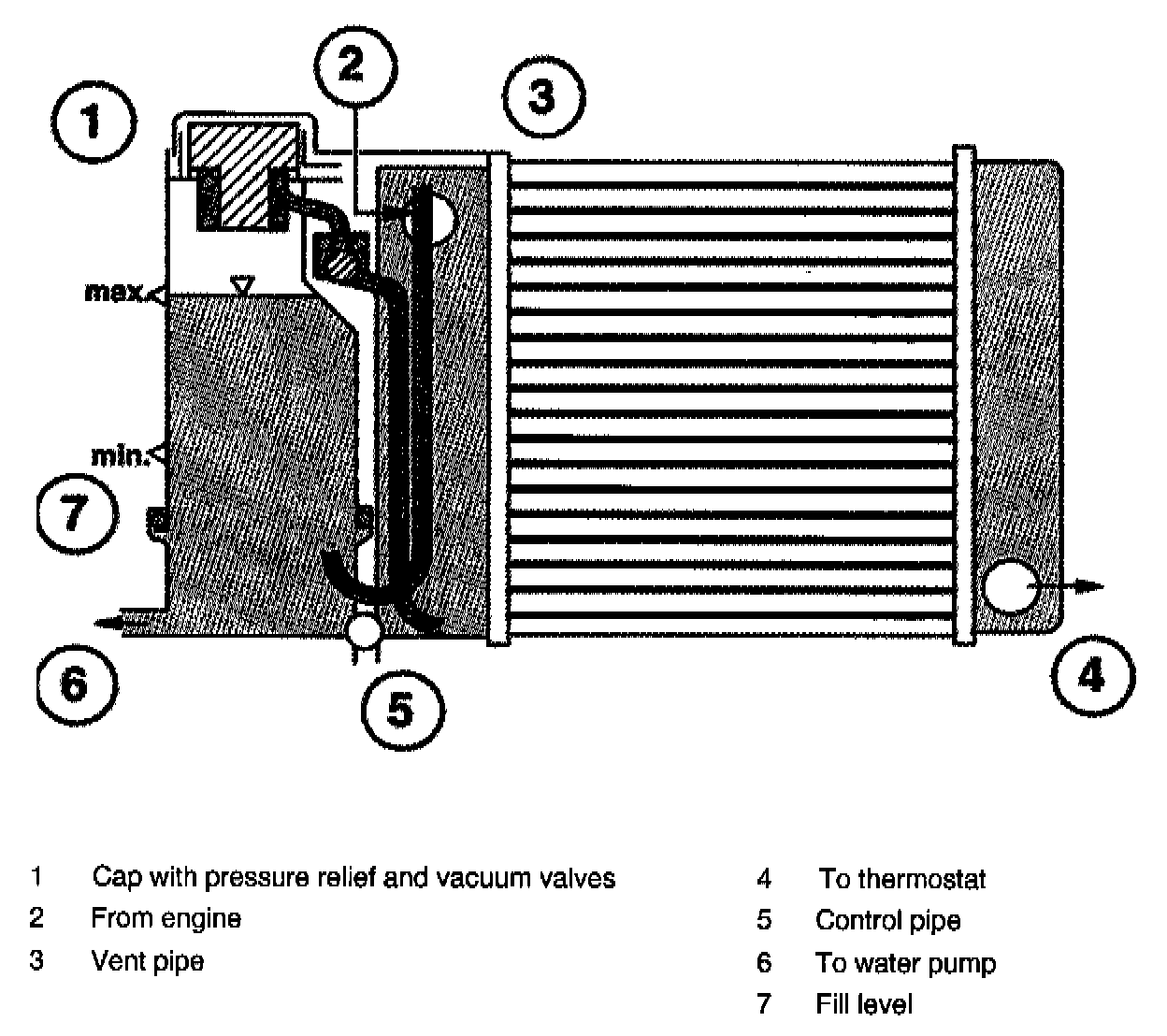 1
2
3
max.
min.
7
6
5
4

1 Cap with pressure relief and vacuum valves
2 From engine
3 Vent pipe

4 To thermostat
5 Control pipe
6 To water pump
7 Fill level