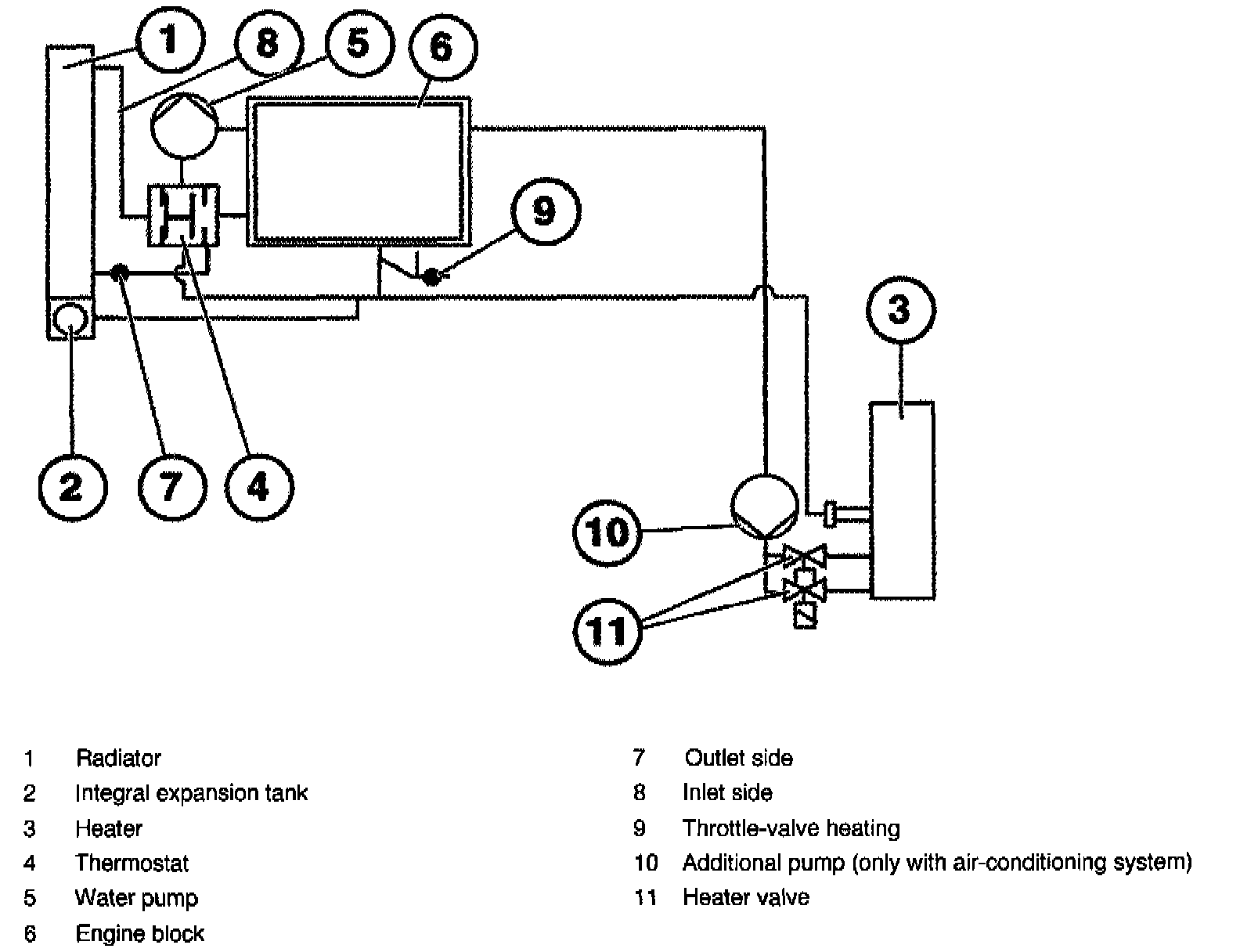 1 8 5 6

9

3

2 7 4

10

11

1 Radiator
2 Integral expansion tank
3 Heater
4 Thermostat
5 Water pump
6 Engine block

7 Outlet side
8 Inlet side
9 Throttle-valve heating
10 Additional pump (only with air-conditioning system)
11 Heater valve