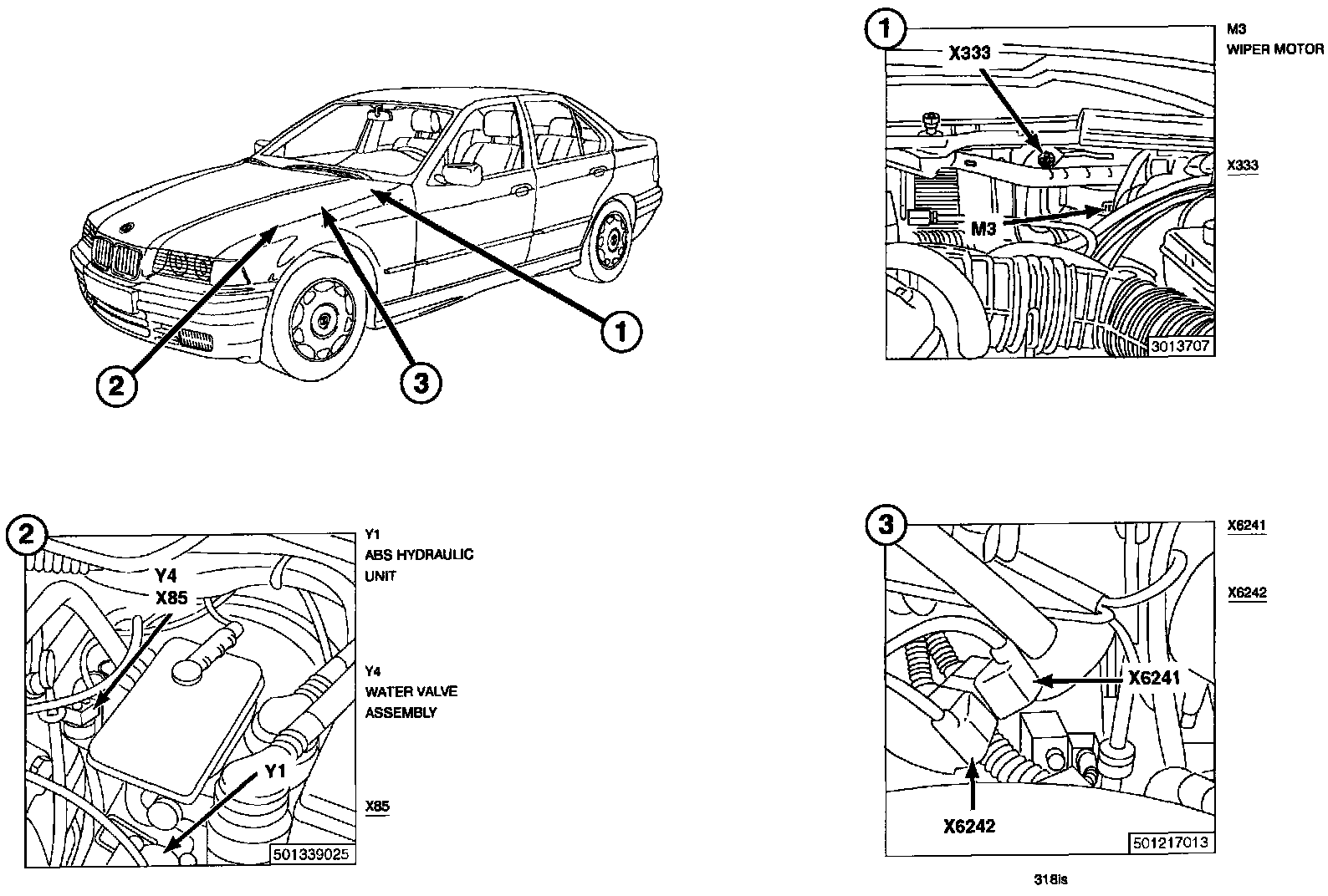 2
3
1

1
X333
M3
3013707

M3
WIPER MOTOR

X333

2
Y4
X85
Y1
501339025

Y1
ABS HYDRAULIC UNIT

Y4
WATER VALVE ASSEMBLY

X85

3
X6241
X6242
501217013

X6241

X6242

318is