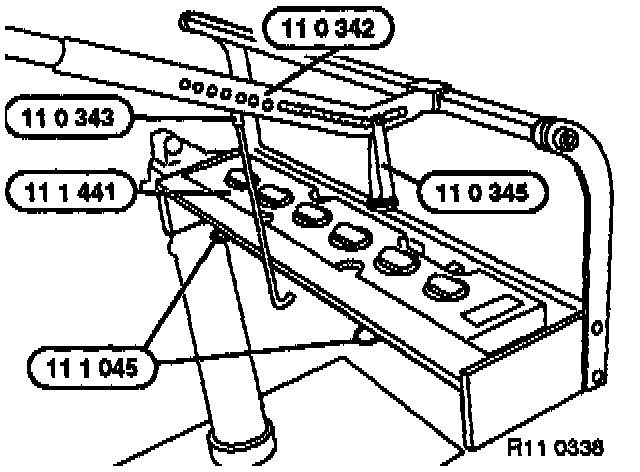 11 0 342
11 0 343
11 1 441
11 0 345
11 1 045
R11 0338