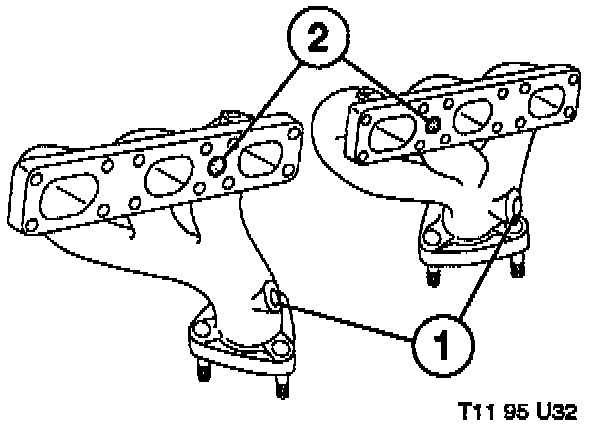 2

1

T11 95 U32