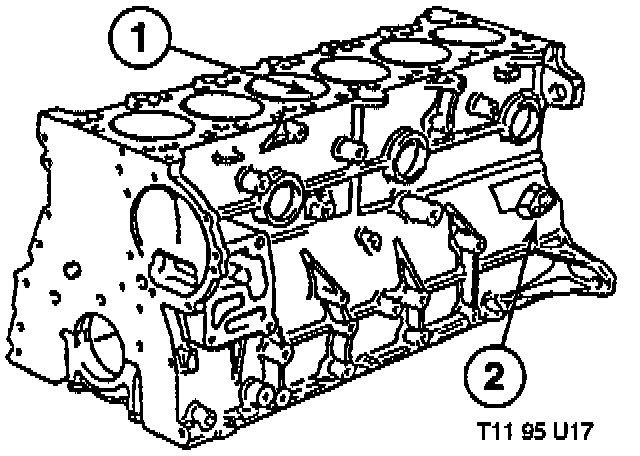 1

2

T11 95 U17