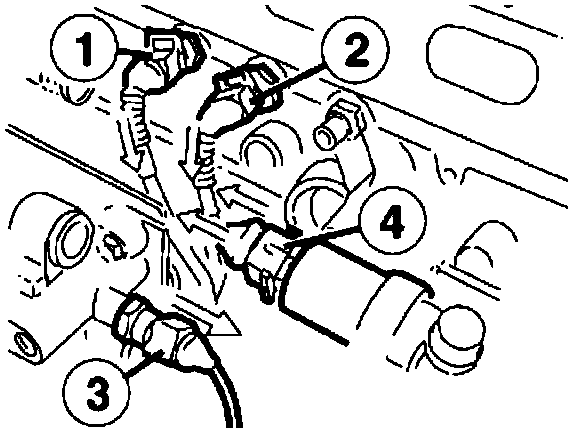 1
2
4
3