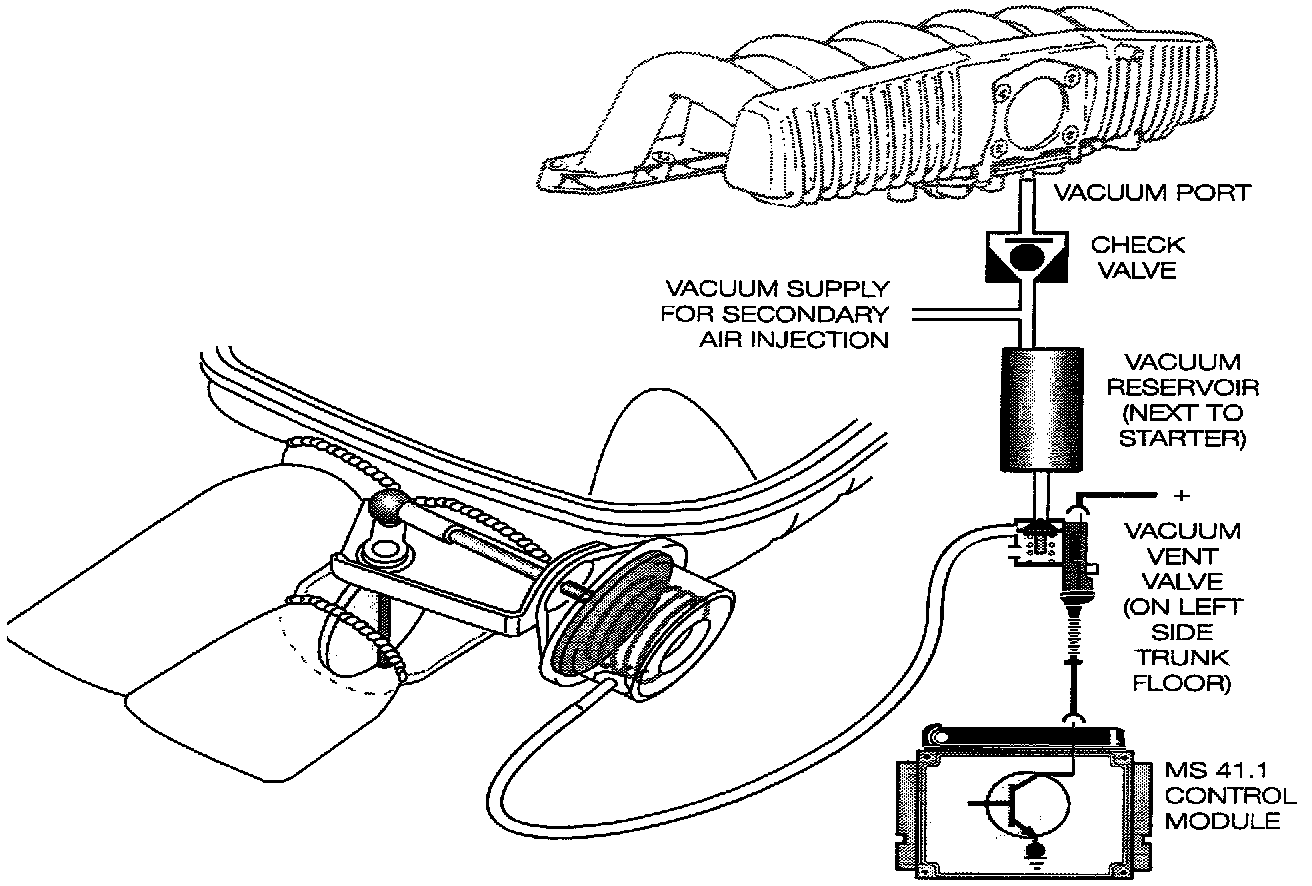 VACUUM PORT

CHECK VALVE

VACUUM SUPPLY FOR SECONDARY AIR INJECTION

VACUUM RESERVOIR (NEXT TO STARTER)

+

VACUUM VENT VALVE (ON LEFT SIDE TRUNK FLOOR)

MS 41.1 CONTROL MODULE